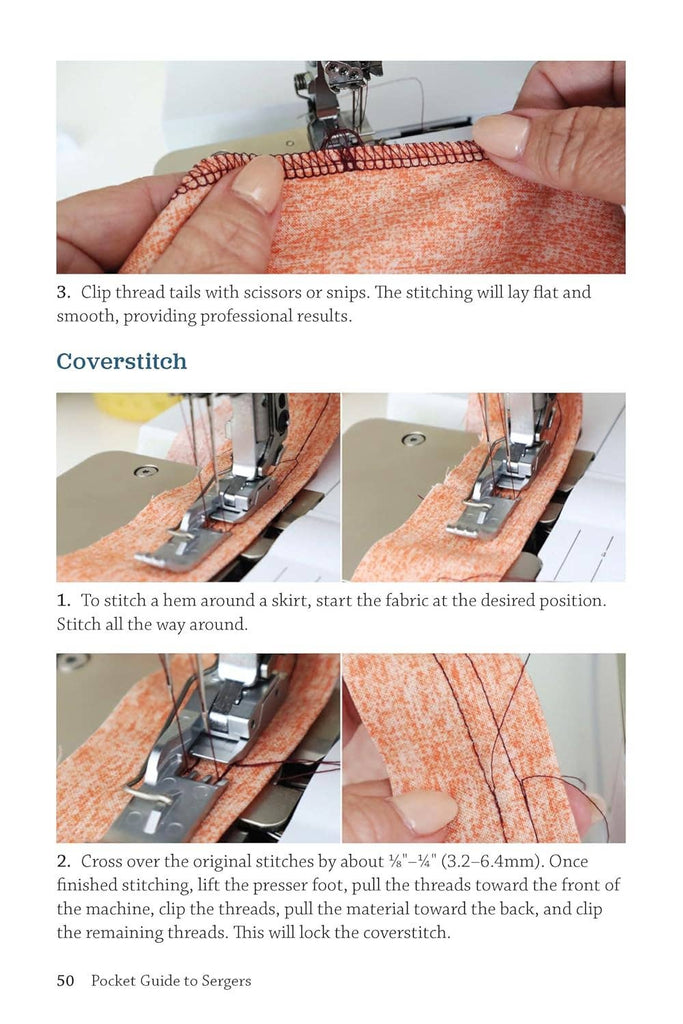 3. Clip thread tails with scissors or snips. The stitching will lay flat and smooth, providing professional results.

Coverstitch

1. To stitch a hem around a skirt, start the fabric at the desired position. Stitch all the way around.

2. Cross over the original stitches by about ⅛"–¼" (3.2–6.4mm). Once finished stitching, lift the presser foot, pull the threads toward the front of the machine, clip the threads, pull the material toward the back, and clip the remaining threads. This will lock the coverstitch.

50 Pocket Guide to Sergers